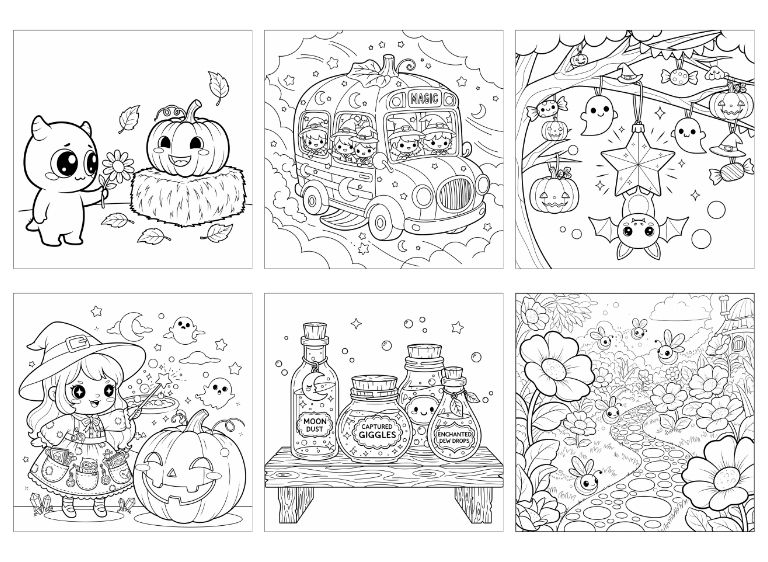 MAGIC

MOON DUST

CAPTURED GIGGLES

ENCHANTED DEW DROPS