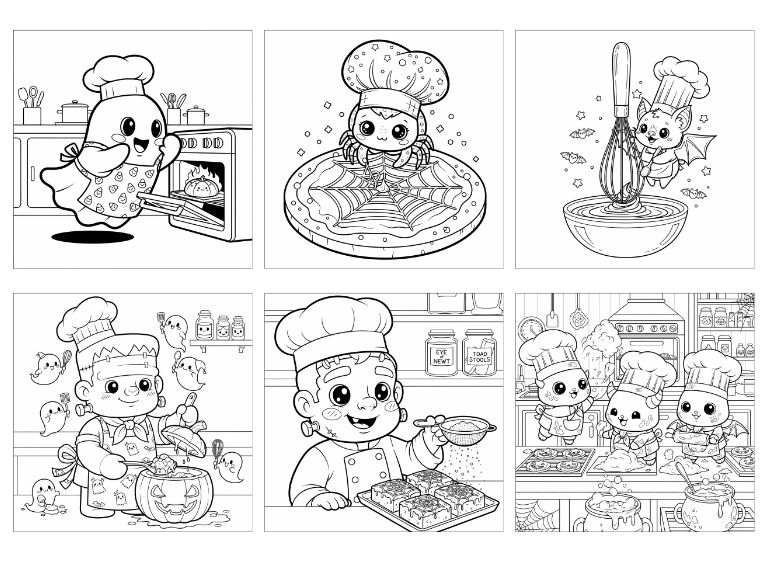 EYE OF NEWT

TOAD STOOLS