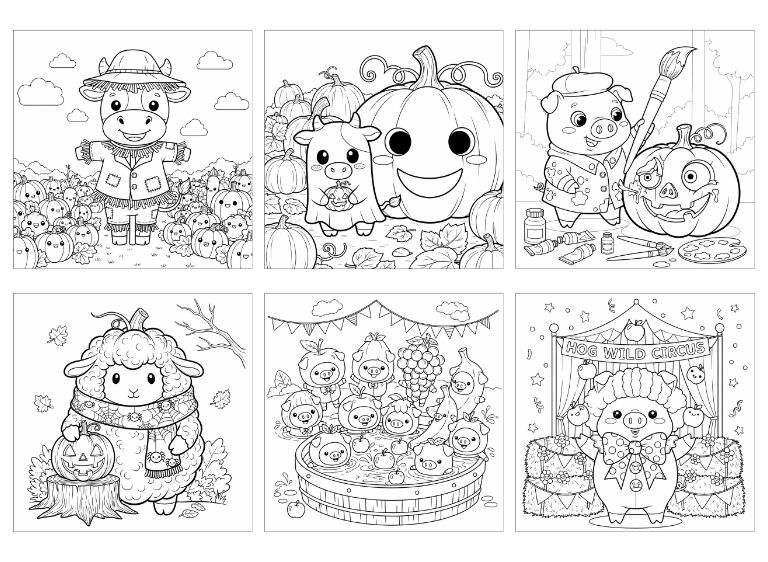 HOG WILD CIRCUS