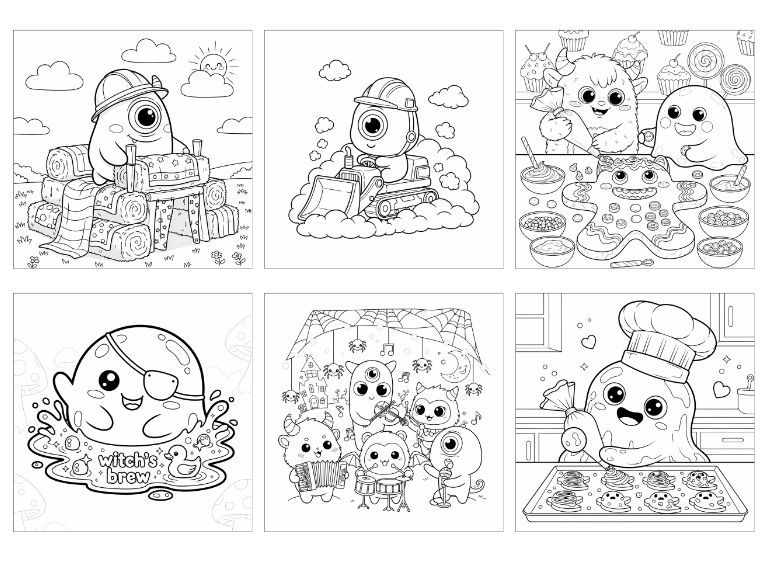 witch's brew