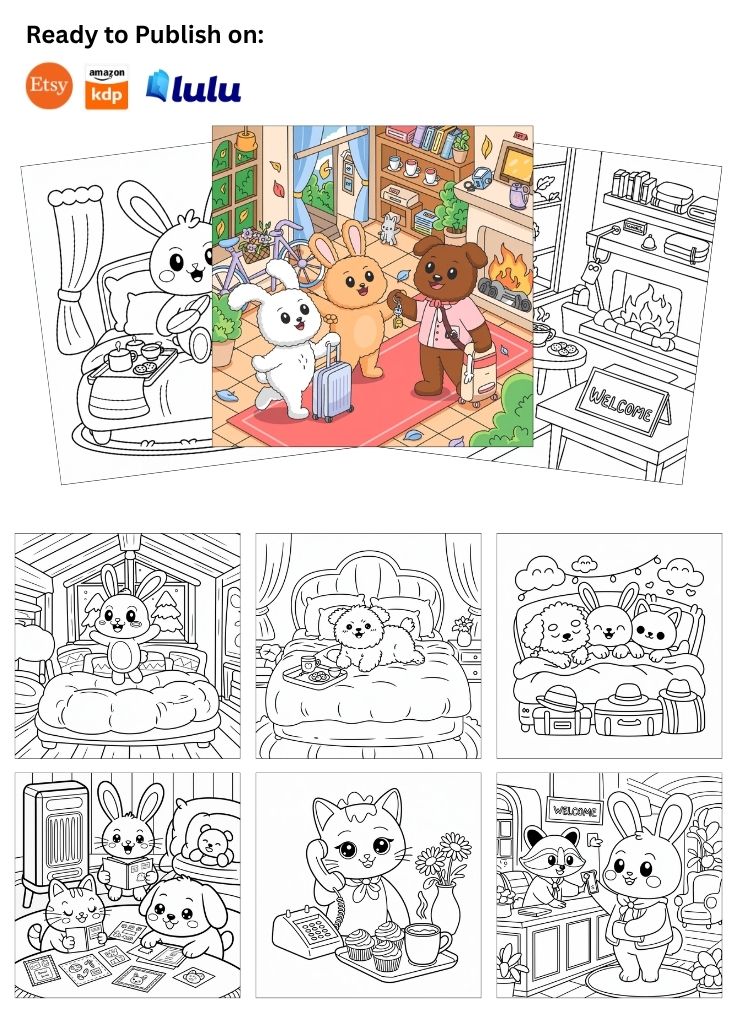 Ready to Publish on:

Etsy amazon kdp lulu

WELCOME

WELCOME