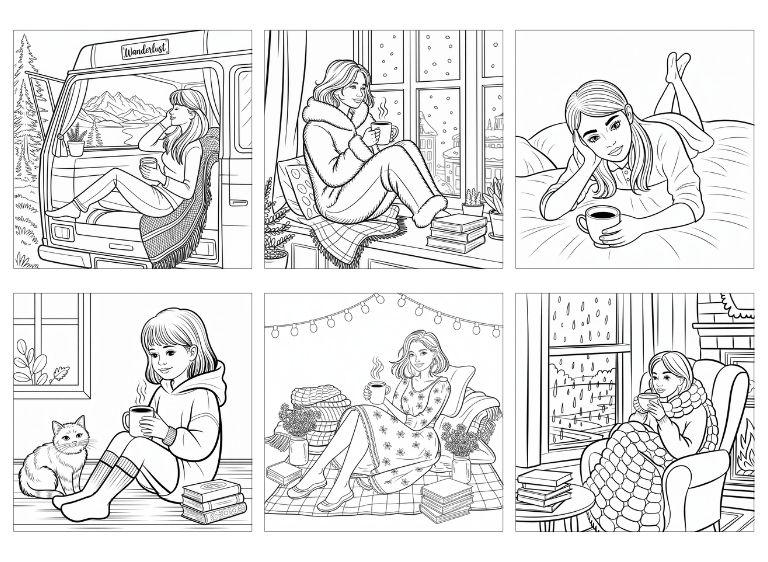 Wanderlust