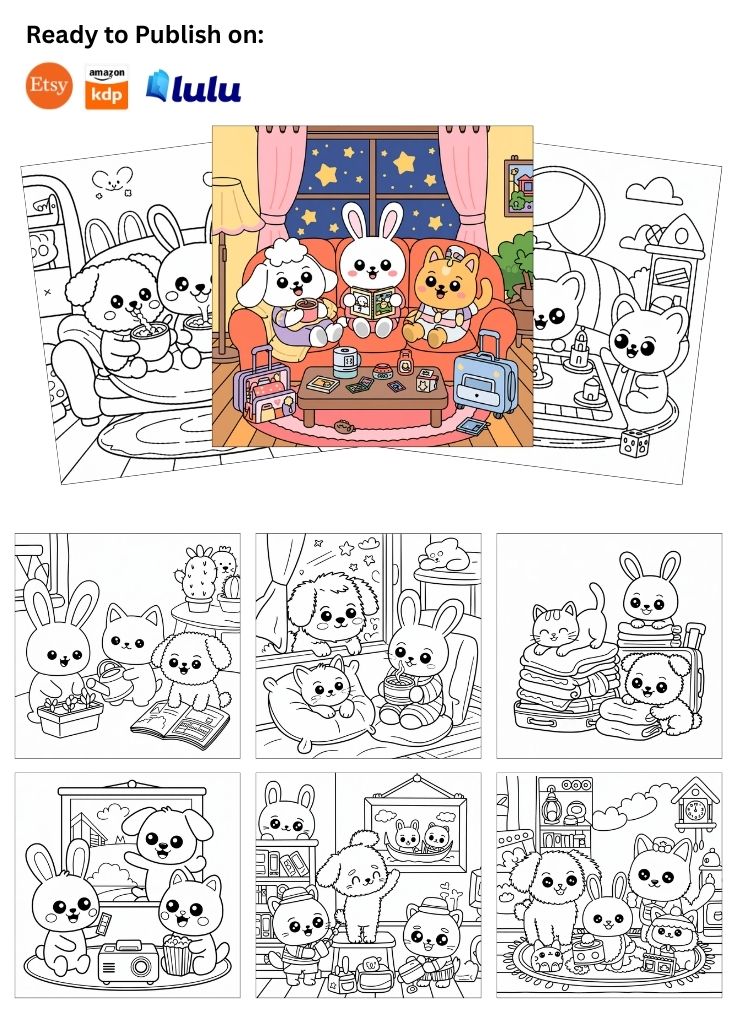 Ready to Publish on:

Etsy

amazon kdp

lulu