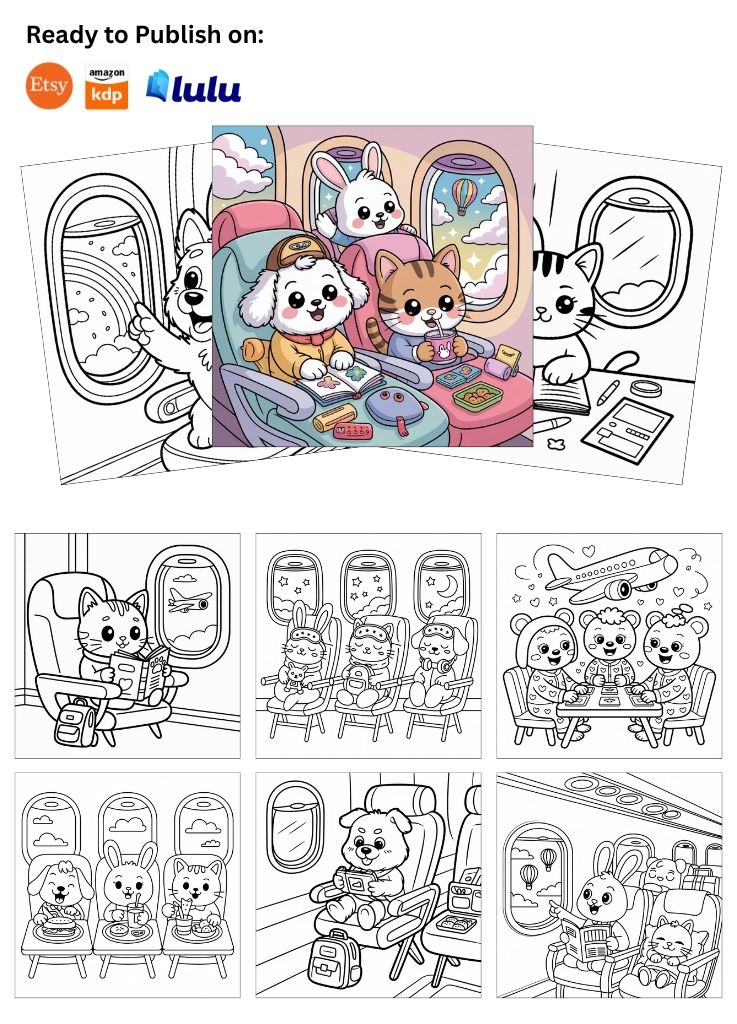 Ready to Publish on:

Etsy

amazon kdp

lulu