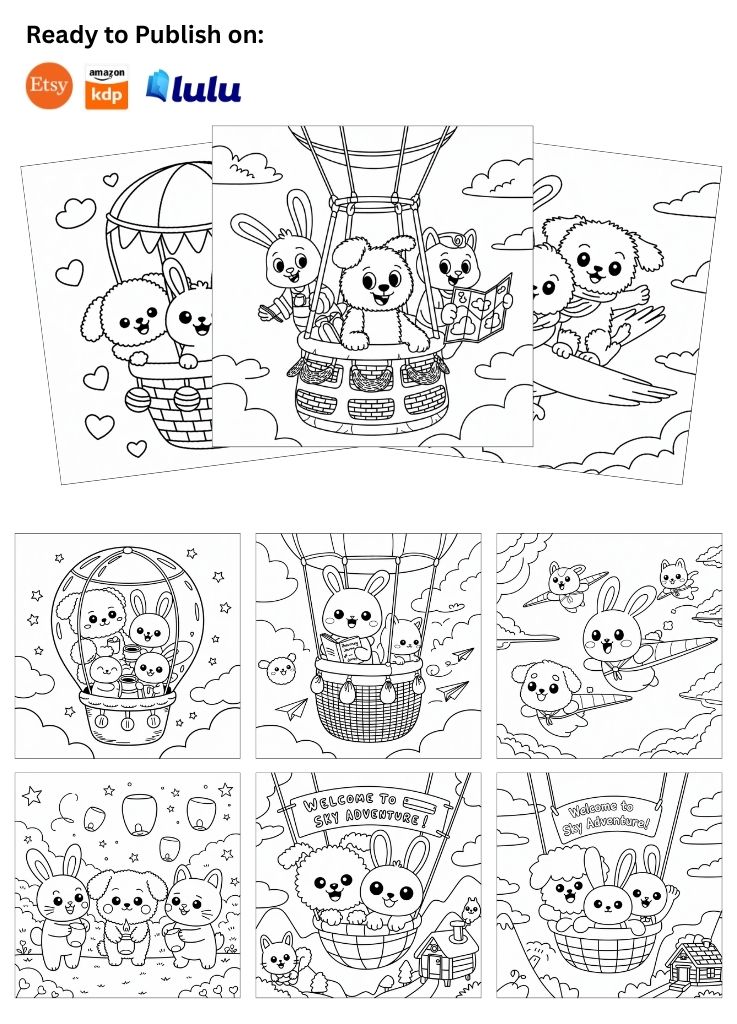 Ready to Publish on:

Etsy

amazon kdp

lulu

WELCOME TO SKY ADVENTURE!

Welcome to Sky Adventure!